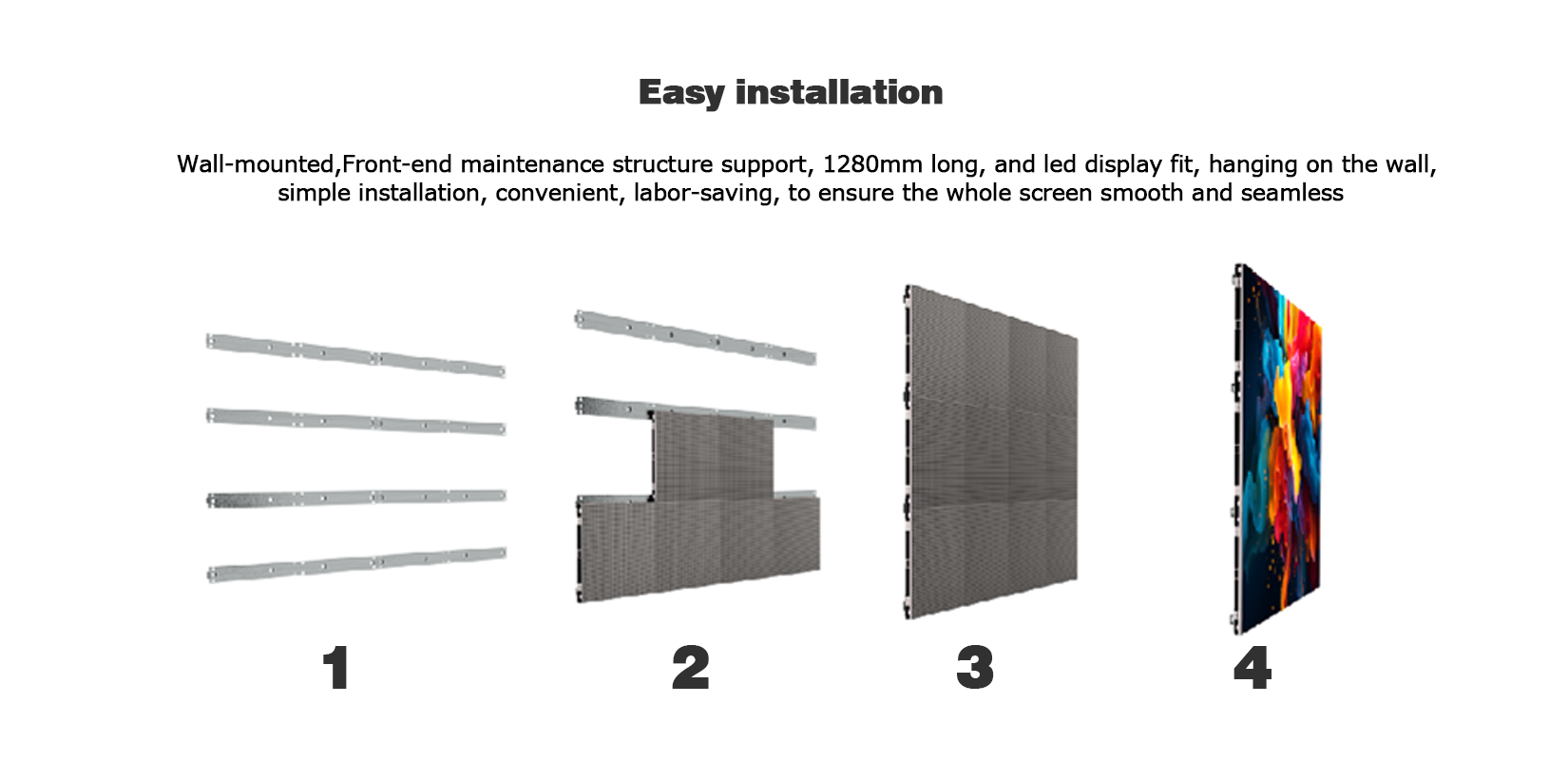 Easy installation

Wall-mounted,Front-end maintenance structure support, 1280mm long, and led display fit, hanging on the wall, simple installation, convenient, labor-saving, to ensure the whole screen smooth and seamless

1

2

3

4